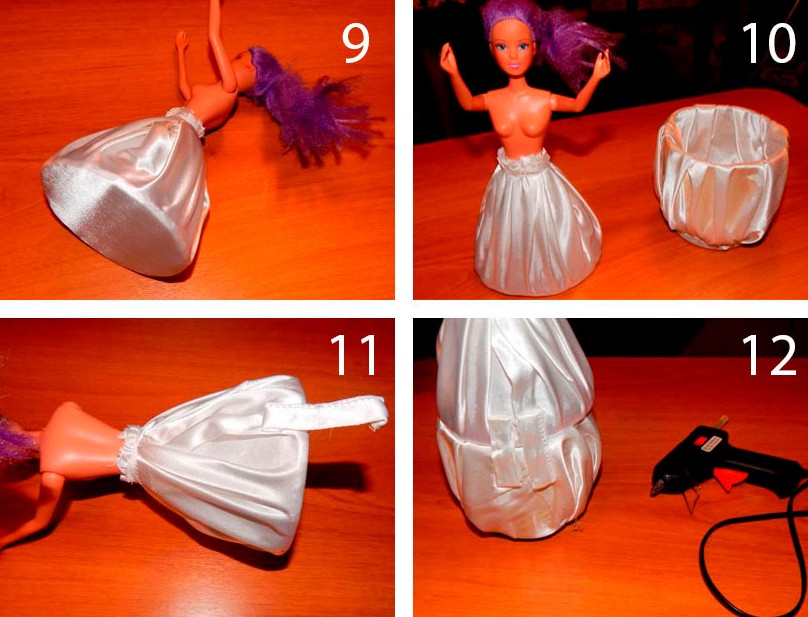 9

10

11

12