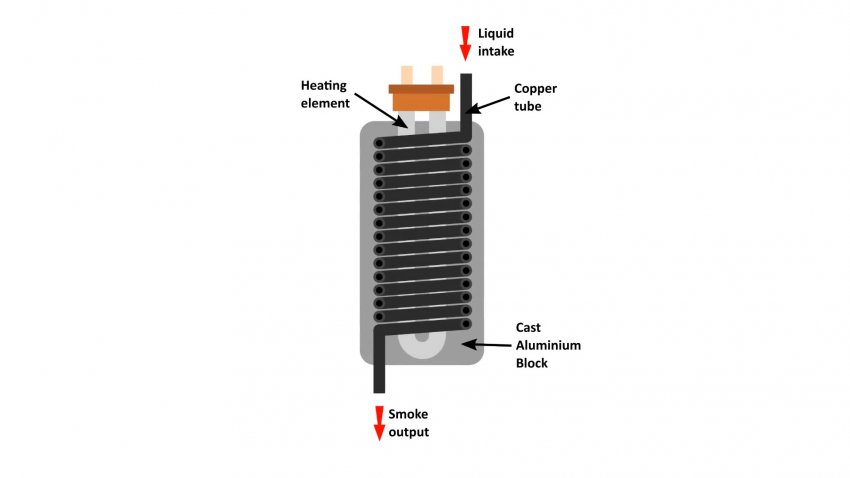 Liquid intake

Heating element

Copper tube

Cast Aluminium Block

Smoke output